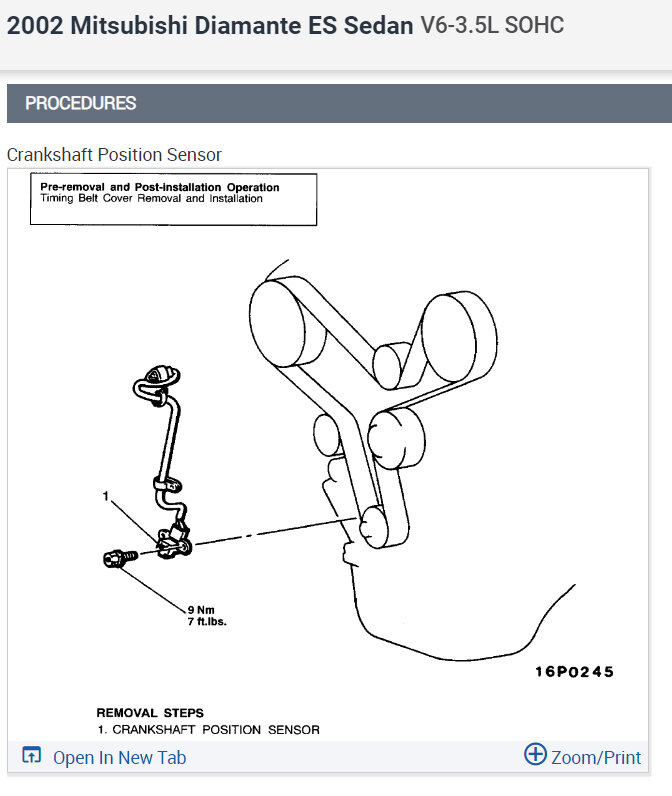 2002 Mitsubishi Diamante ES Sedan V6-3.5L SOHC

PROCEDURES

Crankshaft Position Sensor

Pre-removal and Post-installation Operation
Timing Belt Cover Removal and Installation

1

9 Nm
7 ft.lbs.

16P0245

REMOVAL STEPS
1. CRANKSHAFT POSITION SENSOR

Open In New Tab

Zoom/Print