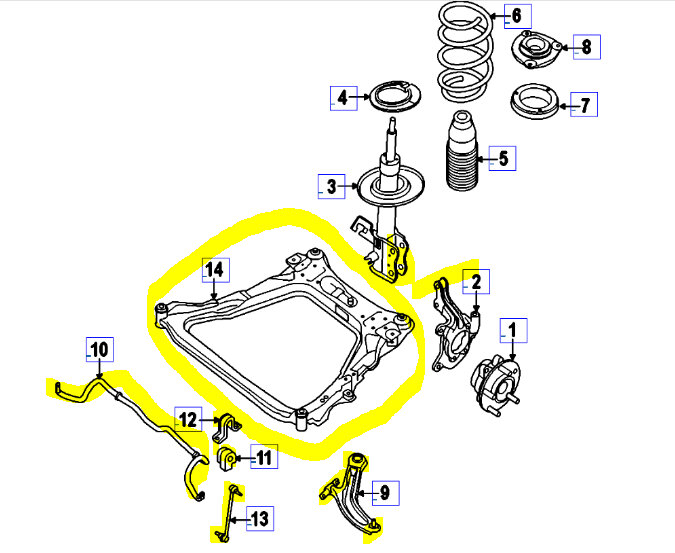 6
8
4
7
5
3
14
2
1
10
12
11
9
13