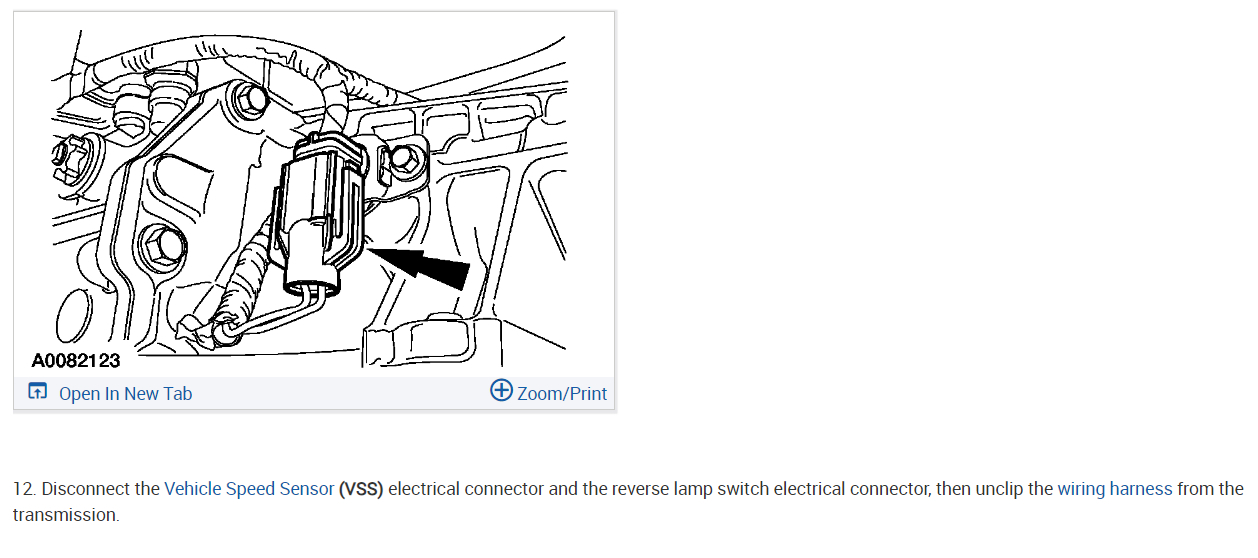 A0082123

Open In New Tab

Zoom/Print

12. Disconnect the Vehicle Speed Sensor (VSS) electrical connector and the reverse lamp switch electrical connector, then unclip the wiring harness from the transmission.