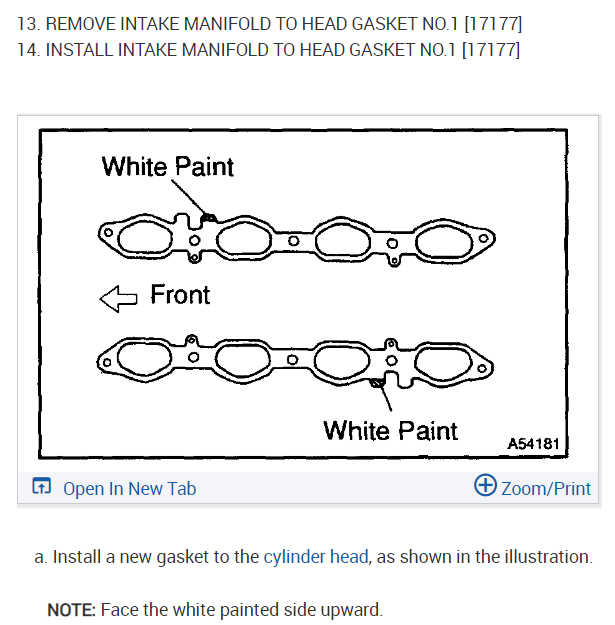 13. REMOVE INTAKE MANIFOLD TO HEAD GASKET NO.1 [17177]
14. INSTALL INTAKE MANIFOLD TO HEAD GASKET NO.1 [17177]

White Paint

Front

White Paint

A54181

Open In New Tab

Zoom/Print

a. Install a new gasket to the cylinder head, as shown in the illustration.

NOTE: Face the white painted side upward.