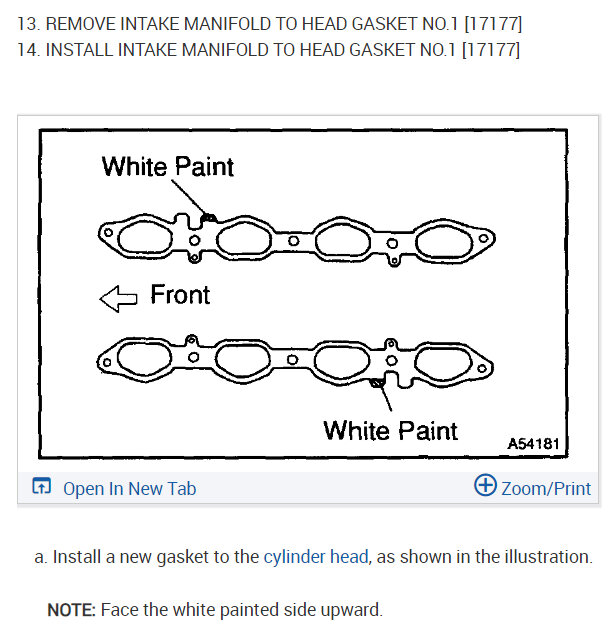 13. REMOVE INTAKE MANIFOLD TO HEAD GASKET NO.1 [17177]
14. INSTALL INTAKE MANIFOLD TO HEAD GASKET NO.1 [17177]

White Paint

Front

White Paint

A54181

Open In New Tab

Zoom/Print

a. Install a new gasket to the cylinder head, as shown in the illustration.

NOTE: Face the white painted side upward.