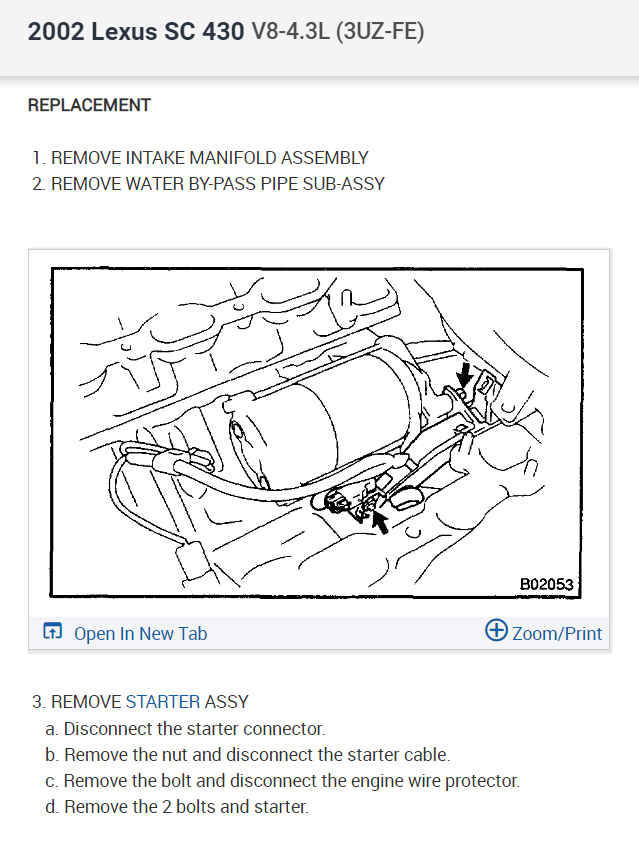 2002 Lexus SC 430 V8-4.3L (3UZ-FE)

REPLACEMENT

1. REMOVE INTAKE MANIFOLD ASSEMBLY
2. REMOVE WATER BY-PASS PIPE SUB-ASSY

B02053

Open In New Tab

Zoom/Print

3. REMOVE STARTER ASSY
a. Disconnect the starter connector.
b. Remove the nut and disconnect the starter cable.
c. Remove the bolt and disconnect the engine wire protector.
d. Remove the 2 bolts and starter.