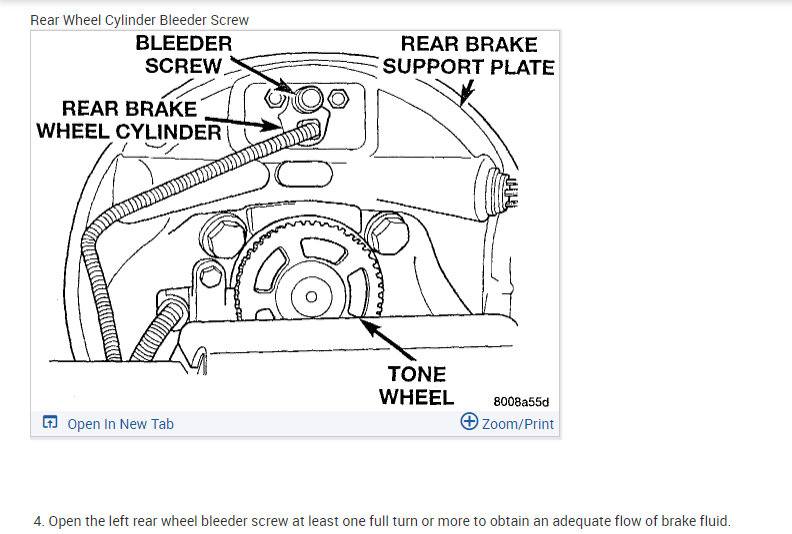 Rear Wheel Cylinder Bleeder Screw

BLEEDER SCREW

REAR BRAKE SUPPORT PLATE

REAR BRAKE WHEEL CYLINDER

TONE WHEEL

8008a55d

Open In New Tab

Zoom/Print

4. Open the left rear wheel bleeder screw at least one full turn or more to obtain an adequate flow of brake fluid.