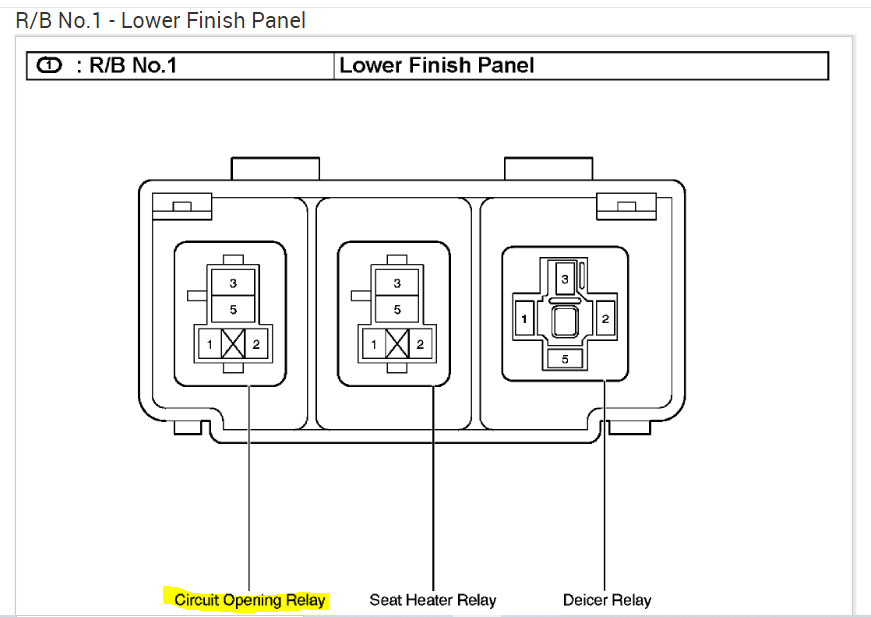 R/B No.1 - Lower Finish Panel

| 1 : R/B No.1 | Lower Finish Panel |
|---|---|

3
5
1 2

3
5
1 2

3
1 2
5

Circuit Opening Relay Seat Heater Relay Deicer Relay