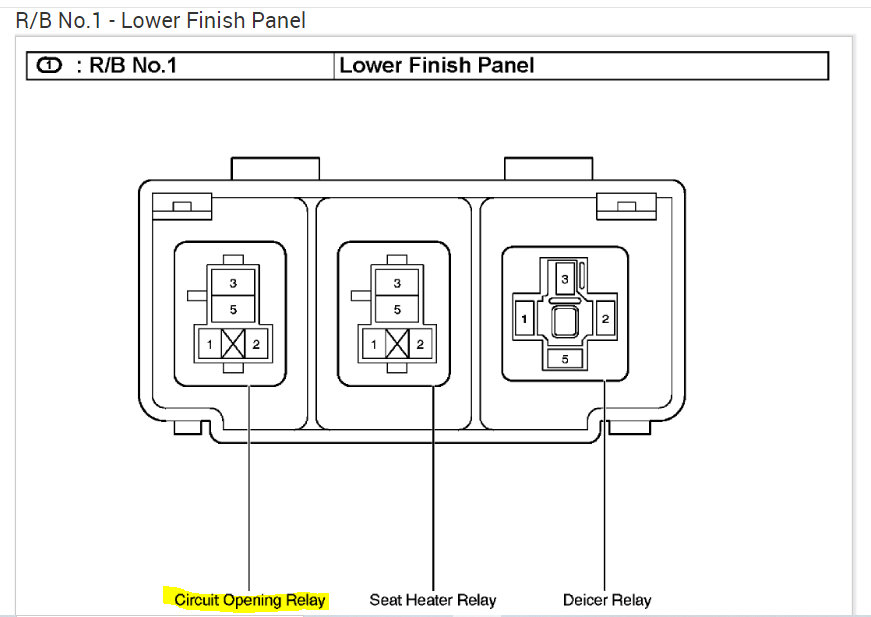 R/B No.1 - Lower Finish Panel

| 1 : R/B No.1 | Lower Finish Panel |
|---|---|

3
5
1
2

3
5
1
2

3
1
2
5

Circuit Opening Relay
Seat Heater Relay
Deicer Relay