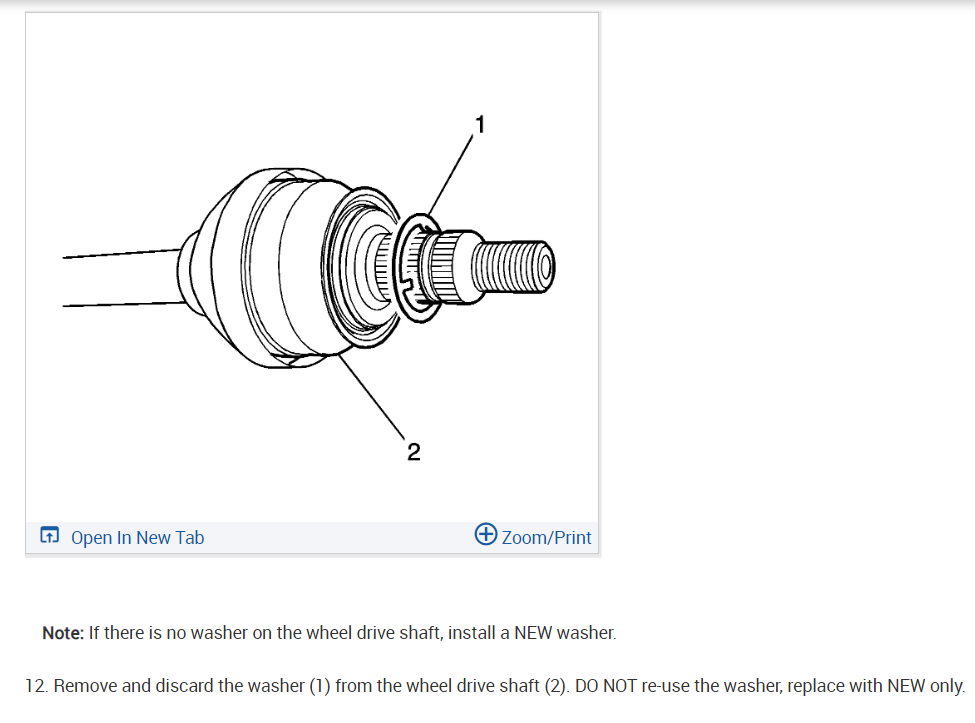 1

2

Open In New Tab

Zoom/Print

**Note:** If there is no washer on the wheel drive shaft, install a NEW washer.

12. Remove and discard the washer (1) from the wheel drive shaft (2). DO NOT re-use the washer, replace with NEW only.