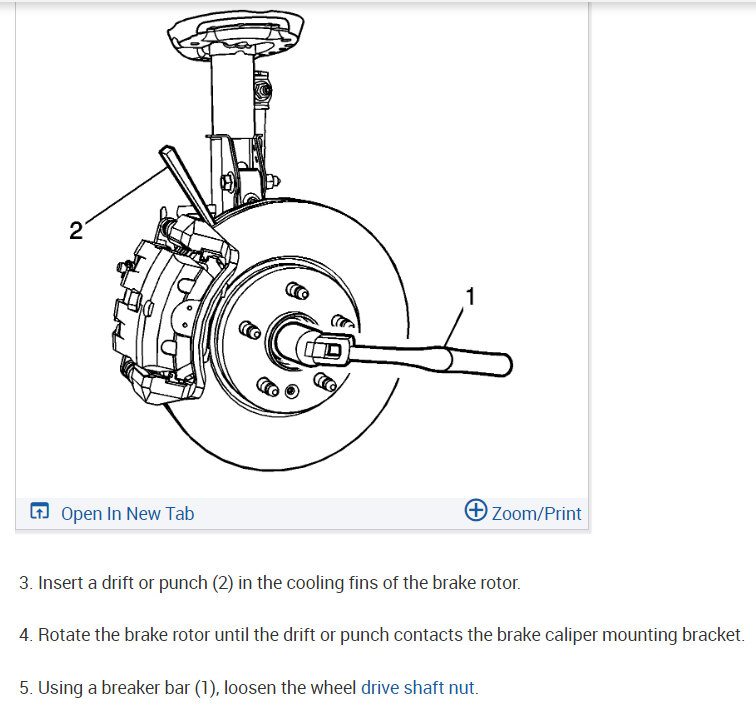 2

1

Open In New Tab

Zoom/Print

3. Insert a drift or punch (2) in the cooling fins of the brake rotor.

4. Rotate the brake rotor until the drift or punch contacts the brake caliper mounting bracket.

5. Using a breaker bar (1), loosen the wheel drive shaft nut.