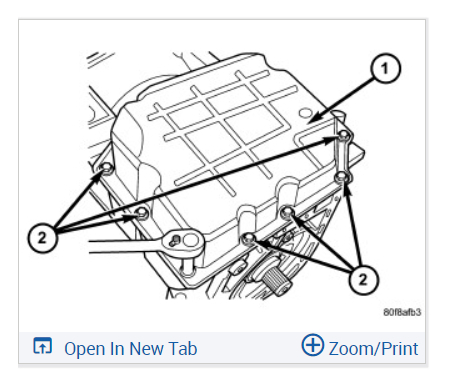 1

2

2

80f8afb3

Open In New Tab

Zoom/Print