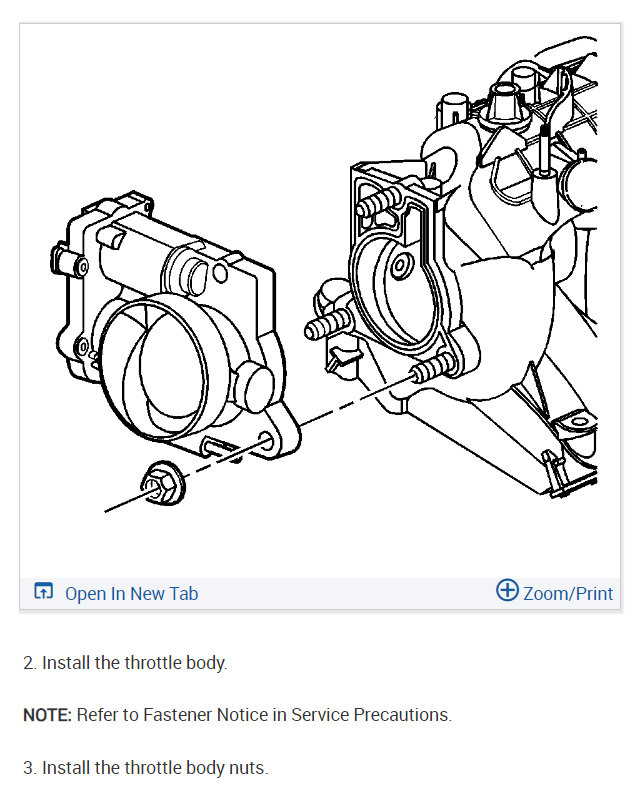 Open In New Tab

Zoom/Print

2. Install the throttle body.

NOTE: Refer to Fastener Notice in Service Precautions.

3. Install the throttle body nuts.