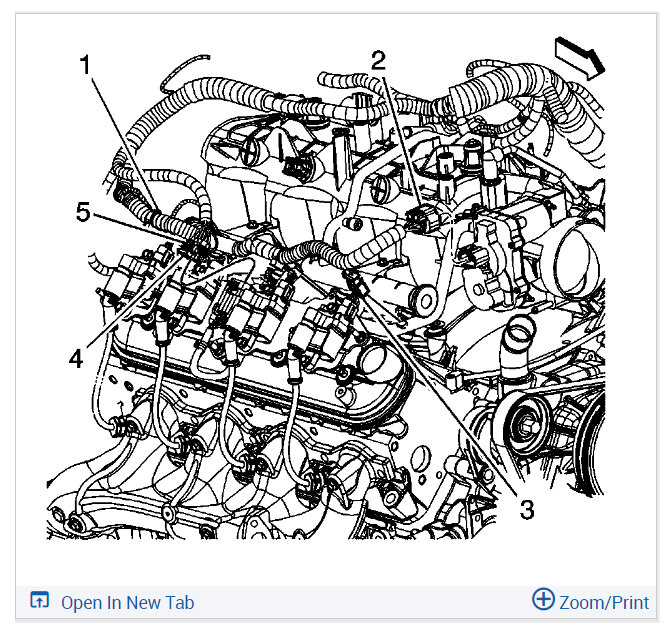 1
2
5
4
3
Open In New Tab
Zoom/Print