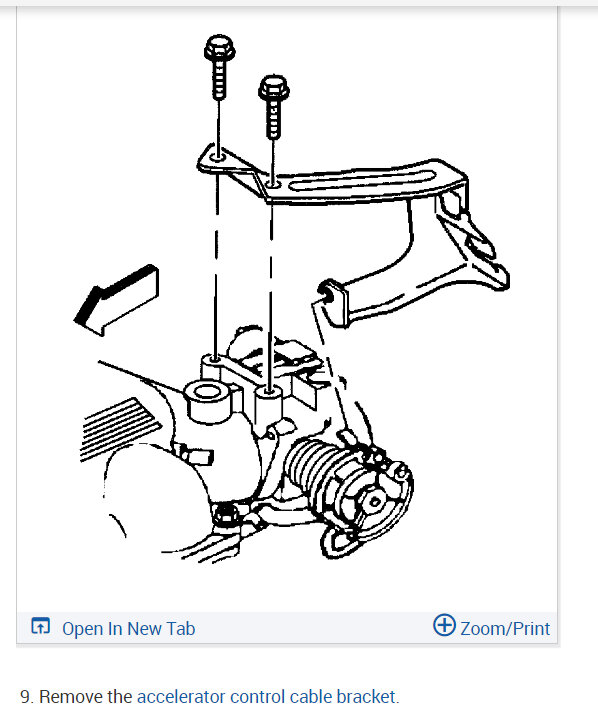 Open In New Tab

Zoom/Print

9. Remove the accelerator control cable bracket.