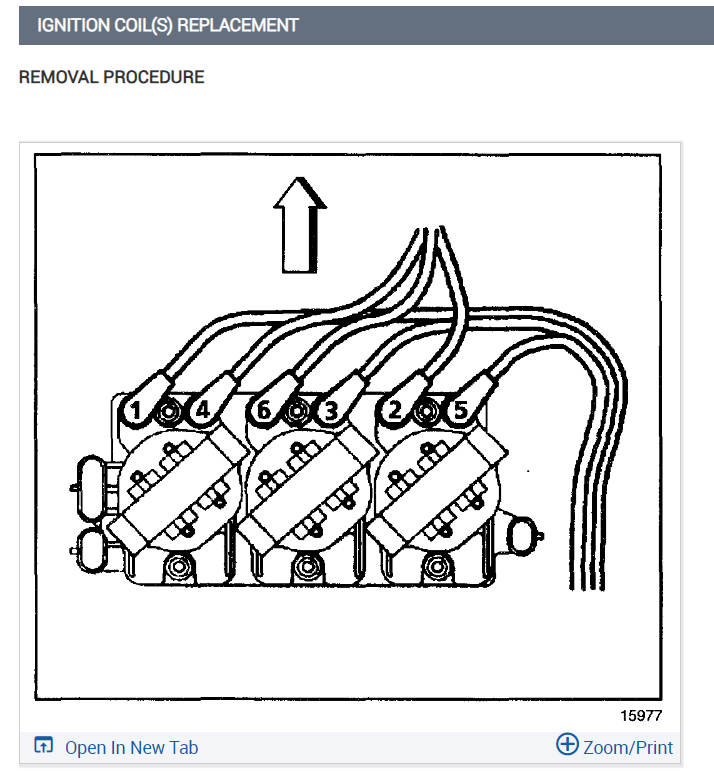 IGNITION COIL(S) REPLACEMENT

REMOVAL PROCEDURE

1 4 6 3 2 5

15977

Open In New Tab

Zoom/Print