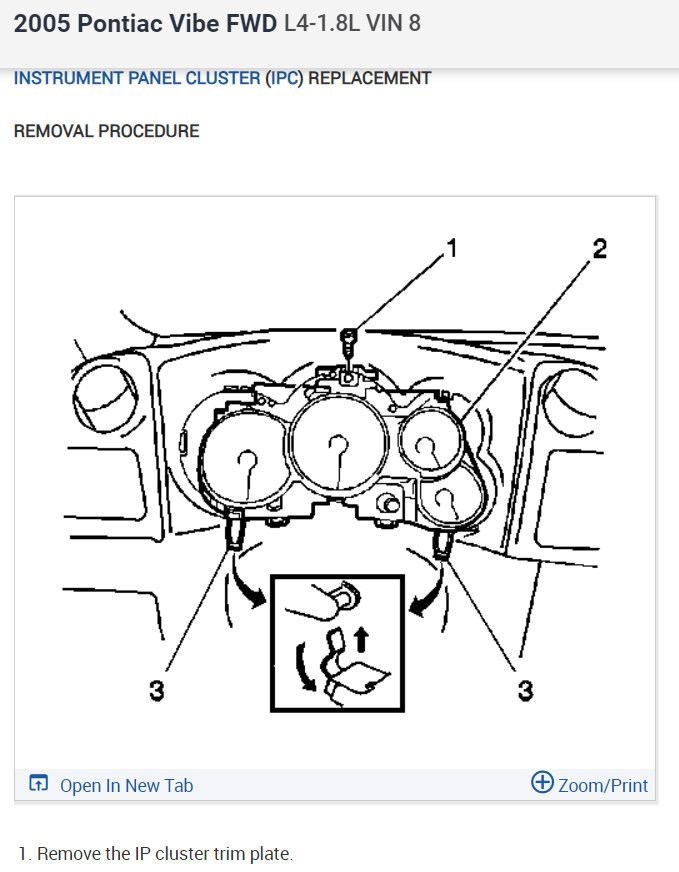 2005 Pontiac Vibe FWD L4-1.8L VIN 8

INSTRUMENT PANEL CLUSTER (IPC) REPLACEMENT

REMOVAL PROCEDURE

1

2

3

3

Open In New Tab

Zoom/Print

1. Remove the IP cluster trim plate.