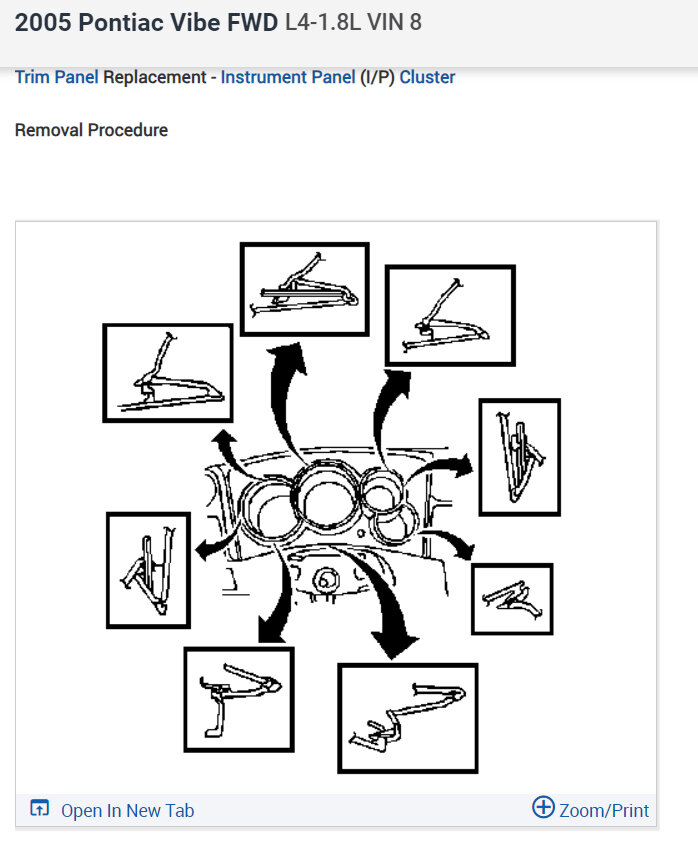 2005 Pontiac Vibe FWD L4-1.8L VIN 8

Trim Panel Replacement - Instrument Panel (I/P) Cluster

Removal Procedure

Open In New Tab

Zoom/Print