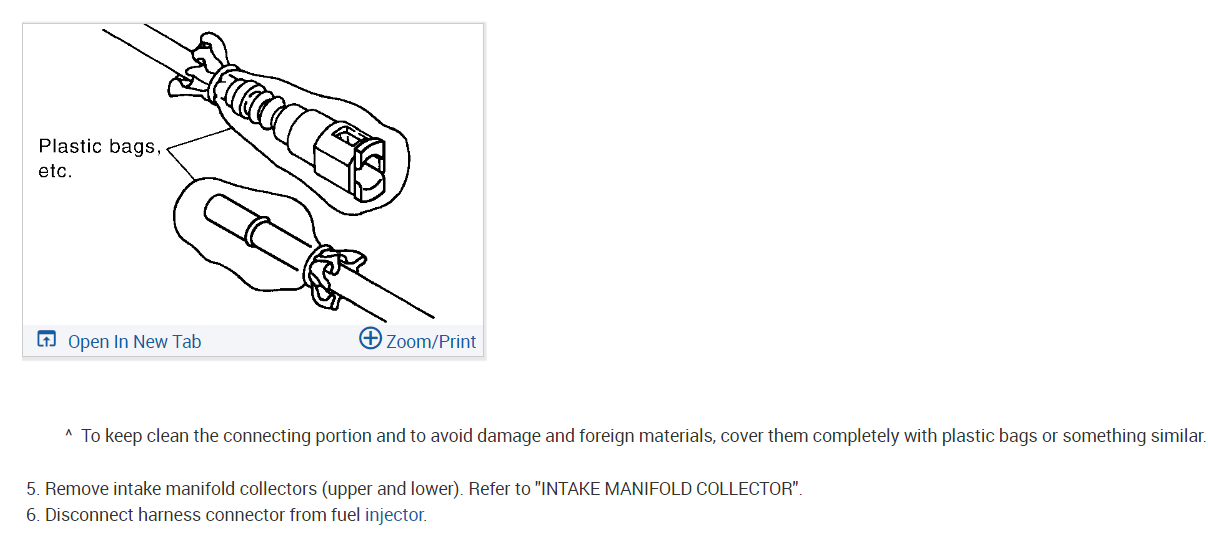 Plastic bags, etc.

Open In New Tab

Zoom/Print

^ To keep clean the connecting portion and to avoid damage and foreign materials, cover them completely with plastic bags or something similar.

5. Remove intake manifold collectors (upper and lower). Refer to "INTAKE MANIFOLD COLLECTOR".
6. Disconnect harness connector from fuel injector.