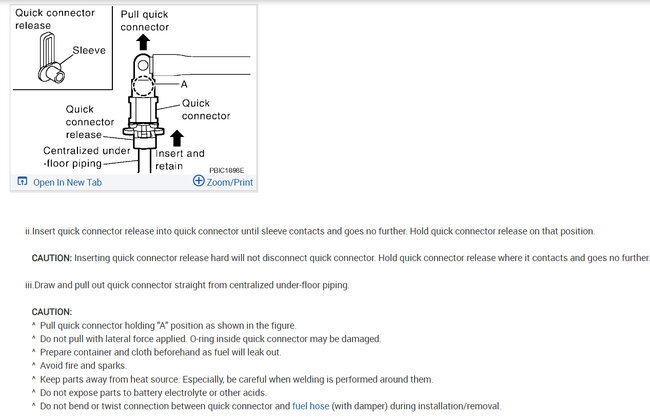 Quick connector release

Sleeve

Pull quick connector

A

Quick connector

Quick connector release

Centralized under -floor piping

Insert and retain

PBIC1898E

Open In New Tab

Zoom/Print

ii.Insert quick connector release into quick connector until sleeve contacts and goes no further. Hold quick connector release on that position.

CAUTION: Inserting quick connector release hard will not disconnect quick connector. Hold quick connector release where it contacts and goes no further.

iii.Draw and pull out quick connector straight from centralized under-floor piping.

CAUTION:
^ Pull quick connector holding "A" position as shown in the figure.
^ Do not pull with lateral force applied. O-ring inside quick connector may be damaged.
^ Prepare container and cloth beforehand as fuel will leak out.
^ Avoid fire and sparks.
^ Keep parts away from heat source. Especially, be careful when welding is performed around them.
^ Do not expose parts to battery electrolyte or other acids.
^ Do not bend or twist connection between quick connector and fuel hose (with damper) during installation/removal.