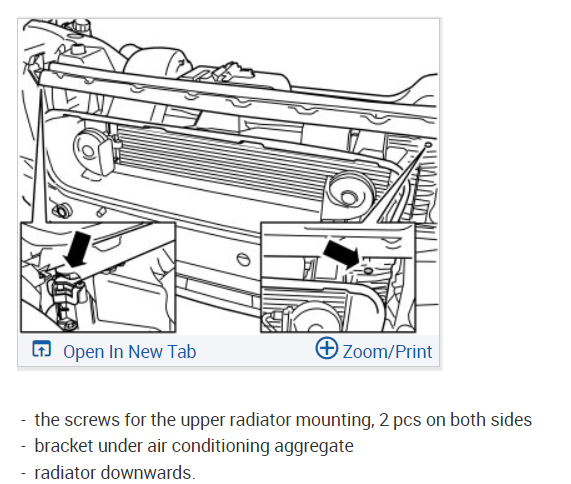 Open In New Tab
Zoom/Print

- the screws for the upper radiator mounting, 2 pcs on both sides
- bracket under air conditioning aggregate
- radiator downwards.