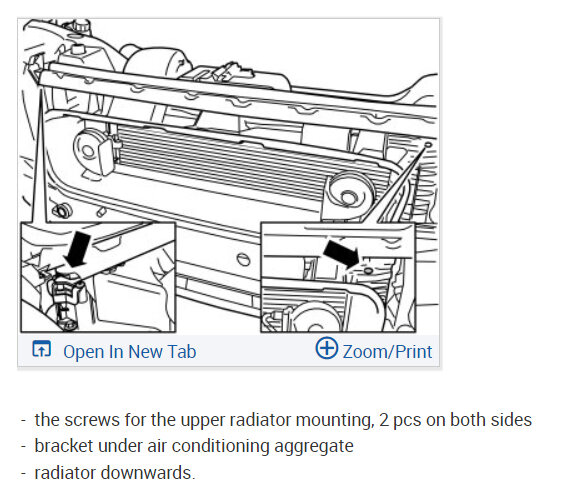 Open In New Tab

Zoom/Print

- the screws for the upper radiator mounting, 2 pcs on both sides
- bracket under air conditioning aggregate
- radiator downwards.