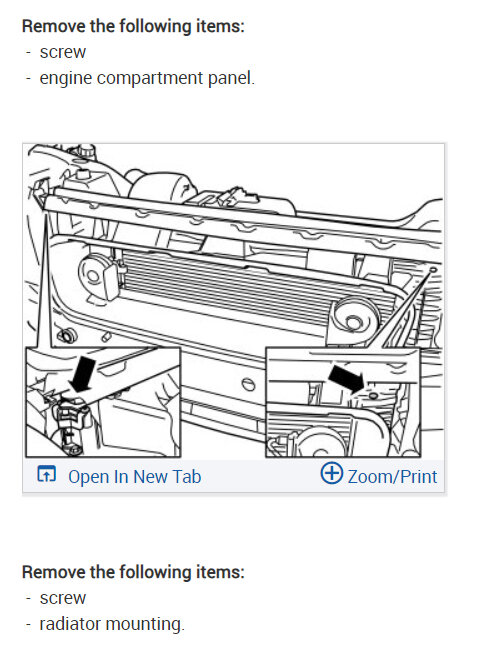 Remove the following items:
- screw
- engine compartment panel.

Open In New Tab
Zoom/Print

Remove the following items:
- screw
- radiator mounting.