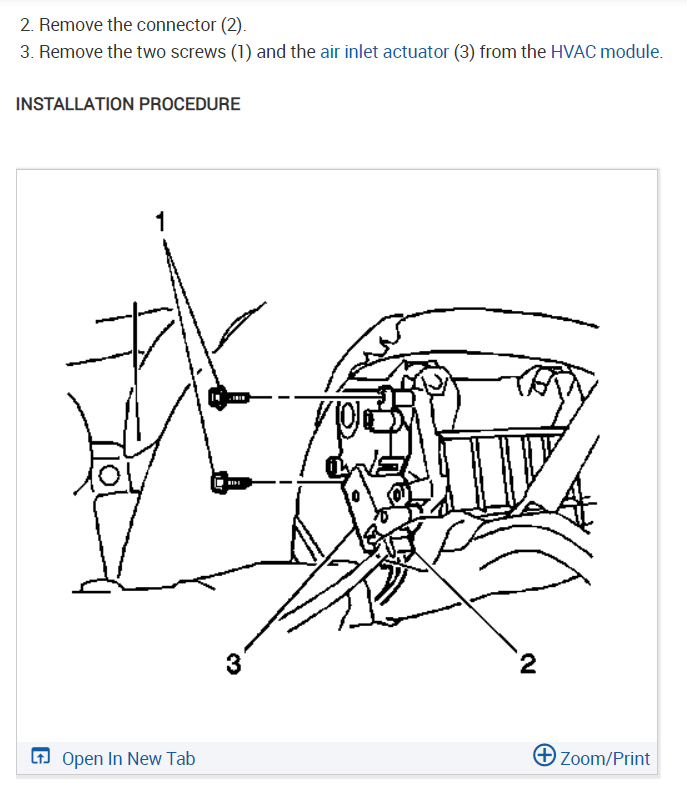 2. Remove the connector (2).
3. Remove the two screws (1) and the air inlet actuator (3) from the HVAC module.

INSTALLATION PROCEDURE

1

3

2

Open In New Tab

Zoom/Print