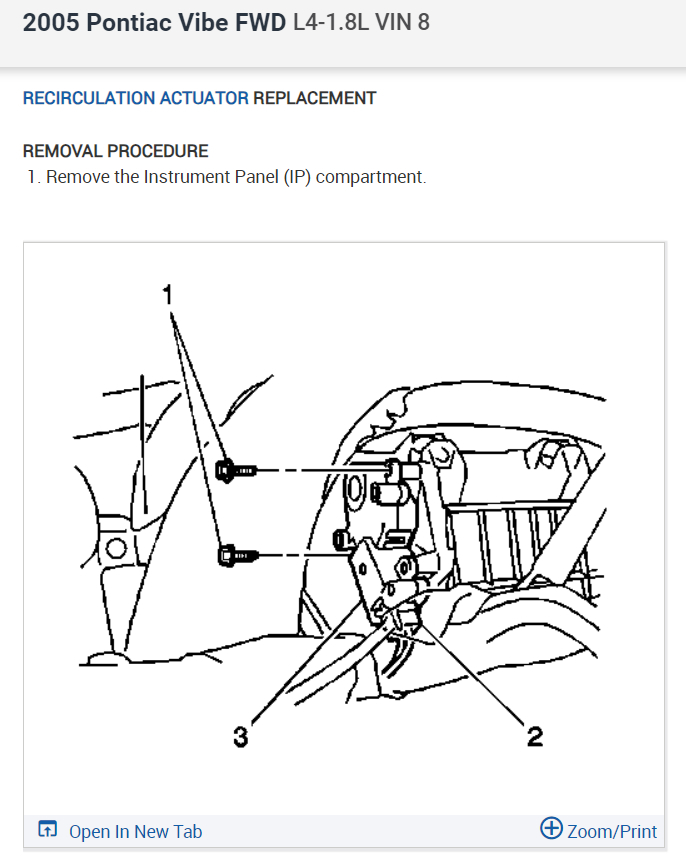 2005 Pontiac Vibe FWD L4-1.8L VIN 8

RECIRCULATION ACTUATOR REPLACEMENT

REMOVAL PROCEDURE
1. Remove the Instrument Panel (IP) compartment.

1

3

2

Open In New Tab

Zoom/Print