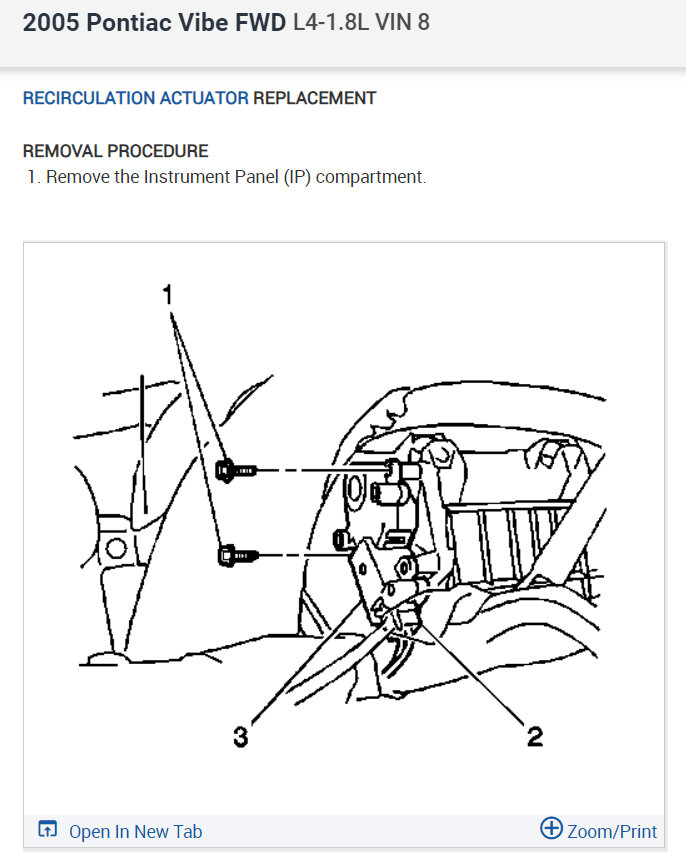 2005 Pontiac Vibe FWD L4-1.8L VIN 8

RECIRCULATION ACTUATOR REPLACEMENT

REMOVAL PROCEDURE
1. Remove the Instrument Panel (IP) compartment.

1

3

2

Open In New Tab

Zoom/Print