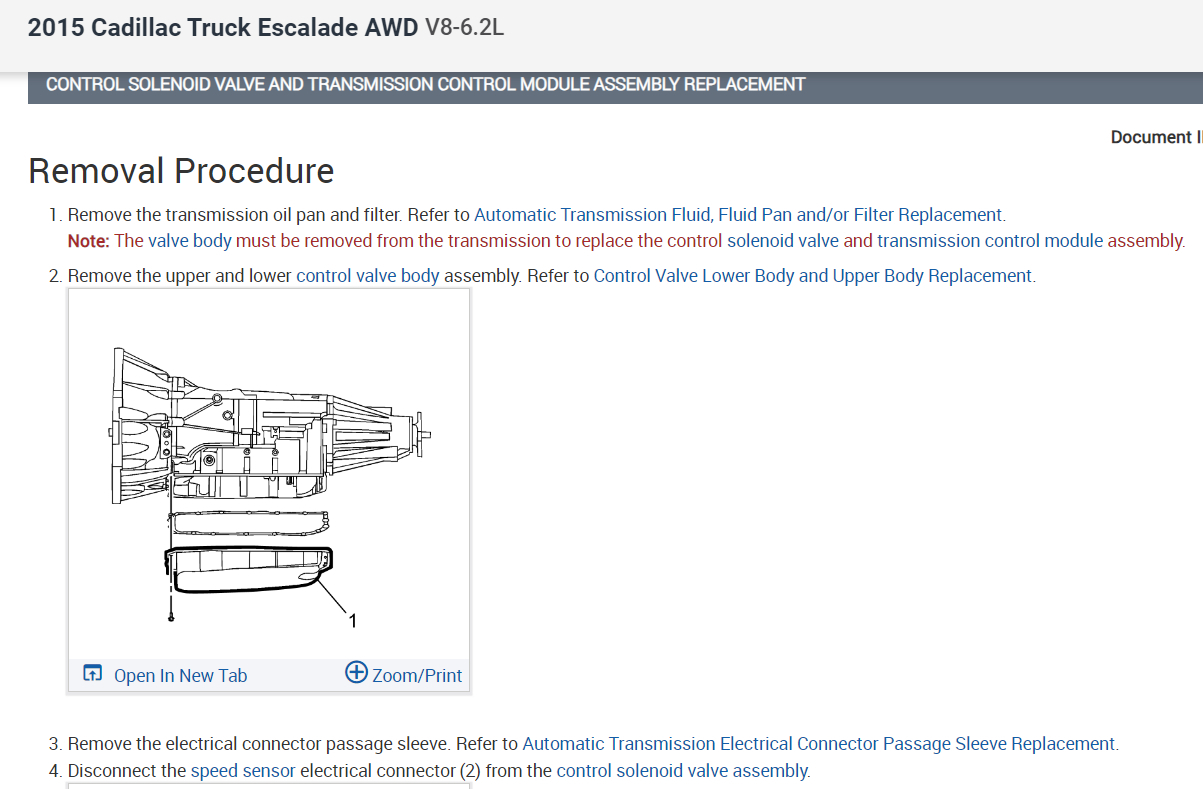 2015 Cadillac Truck Escalade AWD V8-6.2L

CONTROL SOLENOID VALVE AND TRANSMISSION CONTROL MODULE ASSEMBLY REPLACEMENT

Document I

Removal Procedure

1. Remove the transmission oil pan and filter. Refer to Automatic Transmission Fluid, Fluid Pan and/or Filter Replacement.
Note: The valve body must be removed from the transmission to replace the control solenoid valve and transmission control module assembly.

2. Remove the upper and lower control valve body assembly. Refer to Control Valve Lower Body and Upper Body Replacement.

1

Open In New Tab
Zoom/Print

3. Remove the electrical connector passage sleeve. Refer to Automatic Transmission Electrical Connector Passage Sleeve Replacement.
4. Disconnect the speed sensor electrical connector (2) from the control solenoid valve assembly.