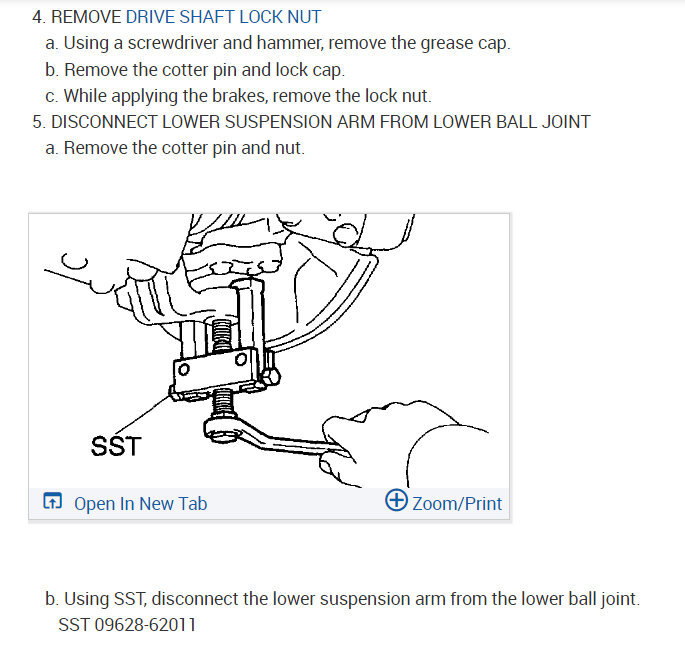 4. REMOVE DRIVE SHAFT LOCK NUT

a. Using a screwdriver and hammer, remove the grease cap.

b. Remove the cotter pin and lock cap.

c. While applying the brakes, remove the lock nut.

5. DISCONNECT LOWER SUSPENSION ARM FROM LOWER BALL JOINT

a. Remove the cotter pin and nut.

SST

Open In New Tab

Zoom/Print

b. Using SST, disconnect the lower suspension arm from the lower ball joint.
SST 09628-62011