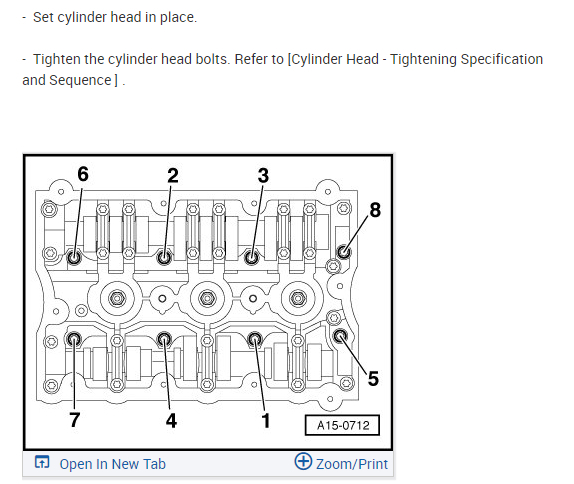 -  Set cylinder head in place.

-  Tighten the cylinder head bolts. Refer to [Cylinder Head - Tightening Specification and Sequence ] .

6
2
3
8
5
7
4
1
A15-0712

Open In New Tab
Zoom/Print