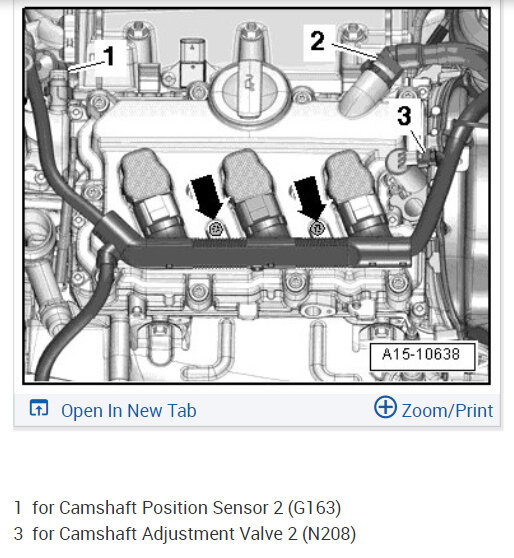 1
2
3
A15-10638

Open In New Tab
Zoom/Print

1 for Camshaft Position Sensor 2 (G163)
3 for Camshaft Adjustment Valve 2 (N208)