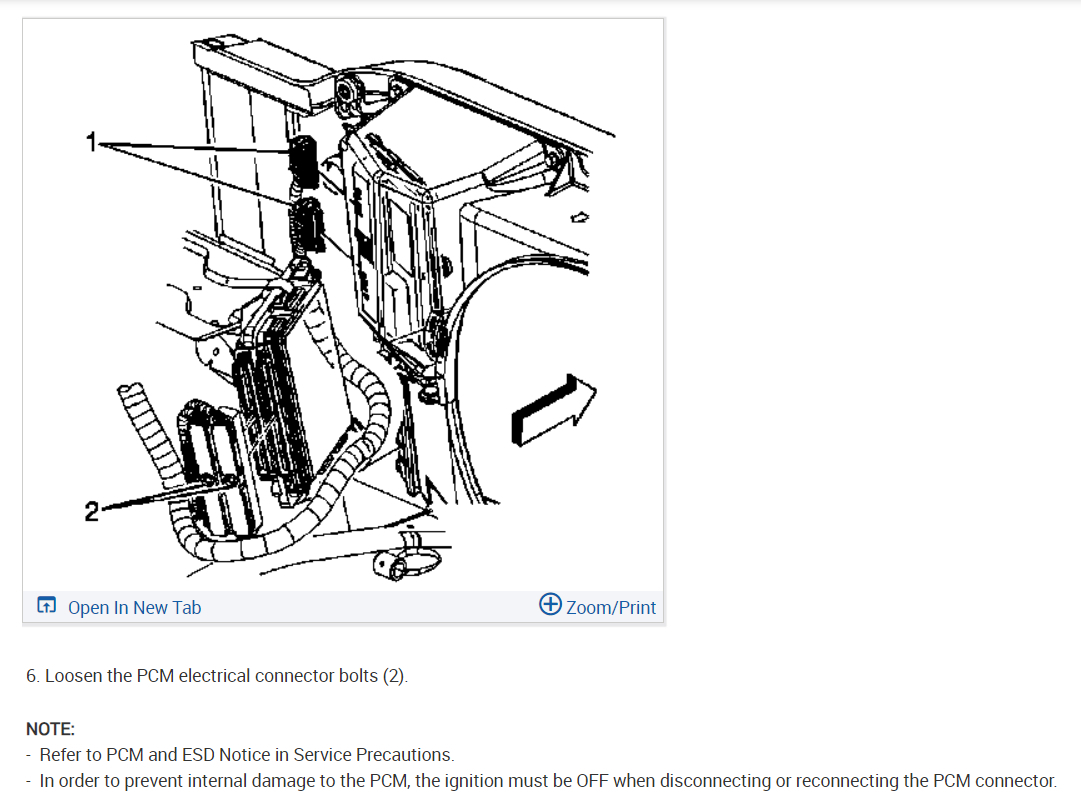 1

2

Open In New Tab

Zoom/Print

6. Loosen the PCM electrical connector bolts (2).

NOTE:
- Refer to PCM and ESD Notice in Service Precautions.
- In order to prevent internal damage to the PCM, the ignition must be OFF when disconnecting or reconnecting the PCM connector.