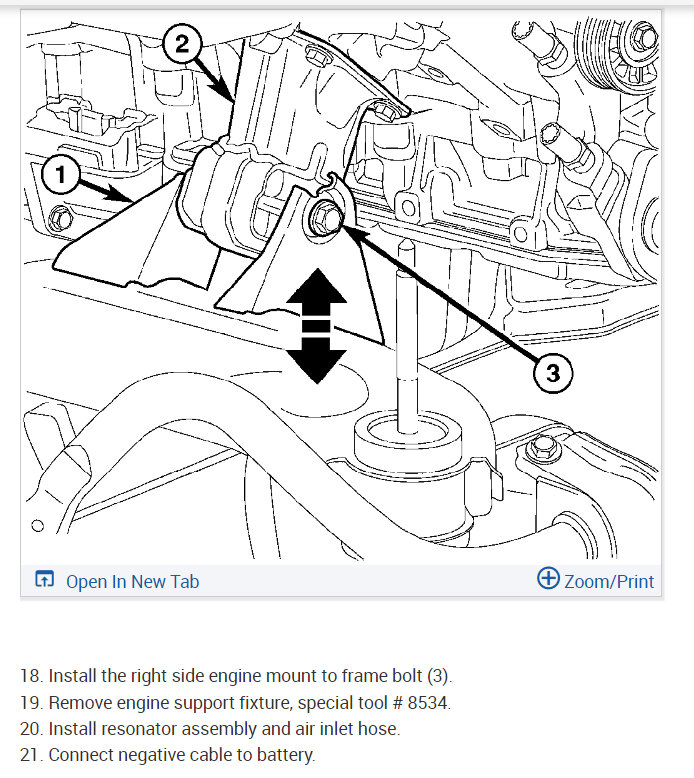 2

1

3

Open In New Tab

Zoom/Print

18. Install the right side engine mount to frame bolt (3).
19. Remove engine support fixture, special tool # 8534.
20. Install resonator assembly and air inlet hose.
21. Connect negative cable to battery.