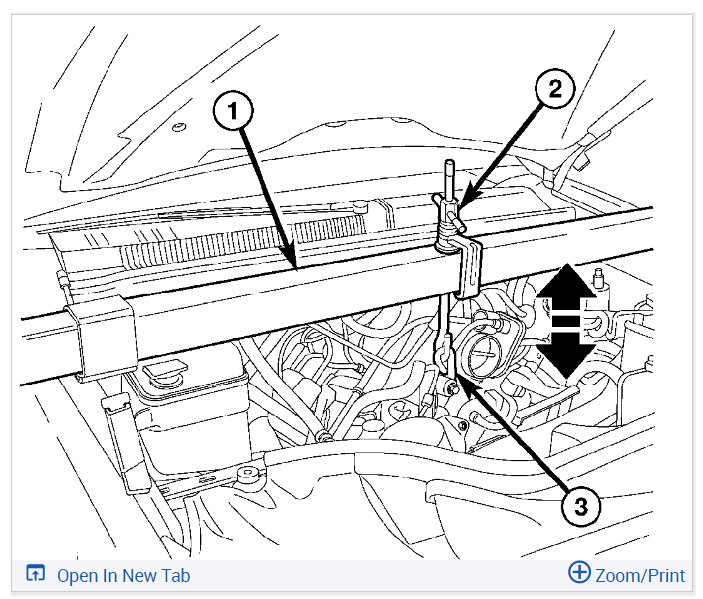 1

2

3

Open In New Tab

Zoom/Print