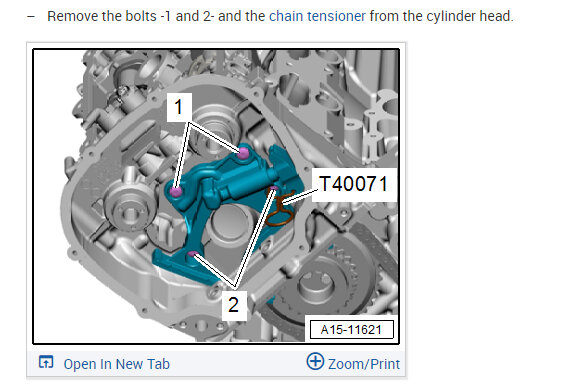 – Remove the bolts -1 and 2- and the chain tensioner from the cylinder head.

1

T40071

2

A15-11621

Open In New Tab

Zoom/Print