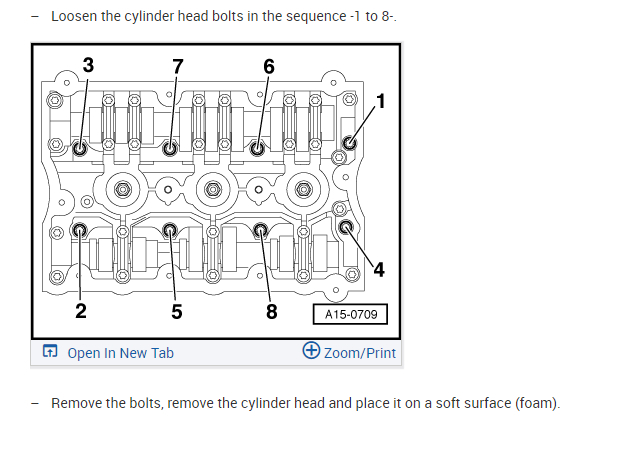 – Loosen the cylinder head bolts in the sequence -1 to 8-.

3
7
6
1
4
2
5
8
A15-0709

Open In New Tab
Zoom/Print

– Remove the bolts, remove the cylinder head and place it on a soft surface (foam).