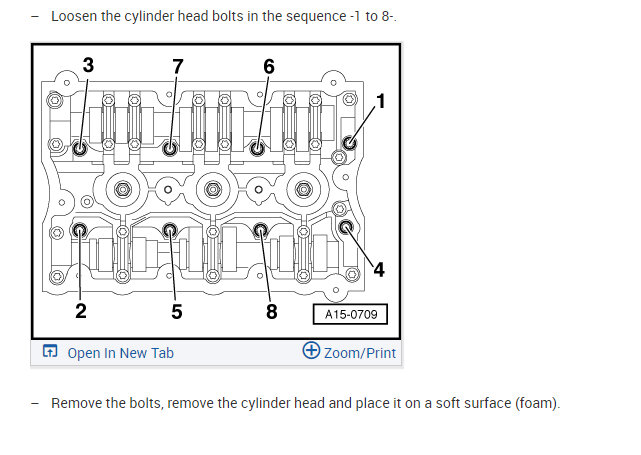 – Loosen the cylinder head bolts in the sequence -1 to 8-.

3
7
6
1
4
2
5
8
A15-0709

Open In New Tab
Zoom/Print

– Remove the bolts, remove the cylinder head and place it on a soft surface (foam).