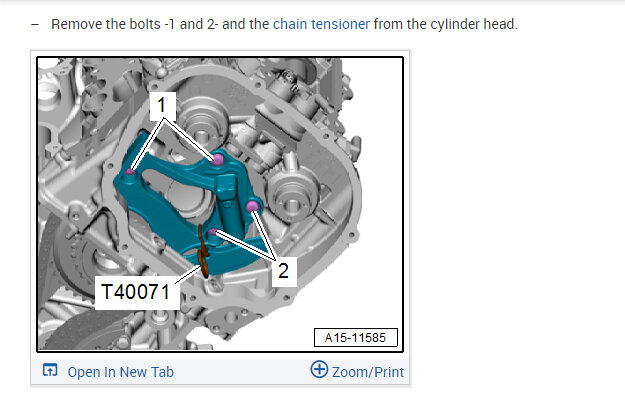 – Remove the bolts -1 and 2- and the chain tensioner from the cylinder head.

1

2

T40071

A15-11585

Open In New Tab

Zoom/Print