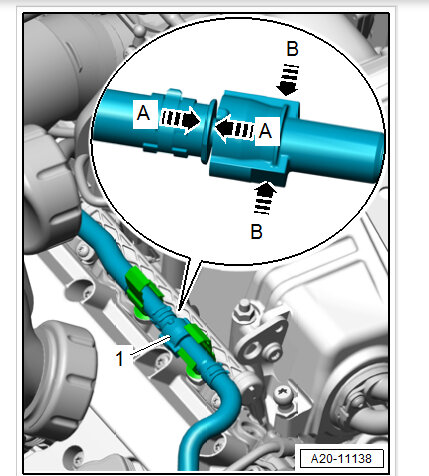 B
A
A
B
1
A20-11138