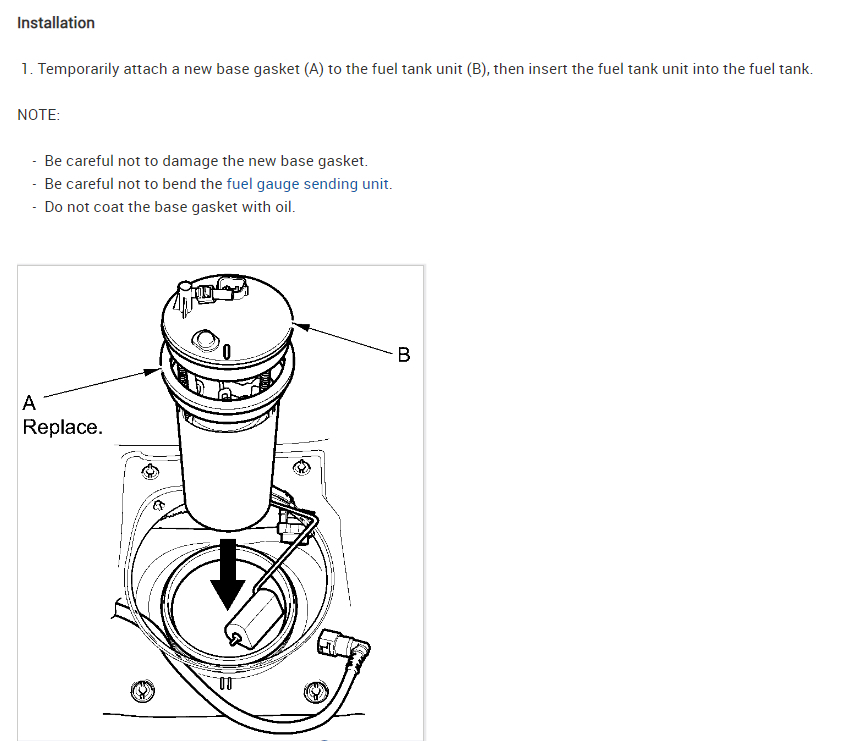 Installation

1. Temporarily attach a new base gasket (A) to the fuel tank unit (B), then insert the fuel tank unit into the fuel tank.

NOTE:

- Be careful not to damage the new base gasket.
- Be careful not to bend the fuel gauge sending unit.
- Do not coat the base gasket with oil.

B

A
Replace.