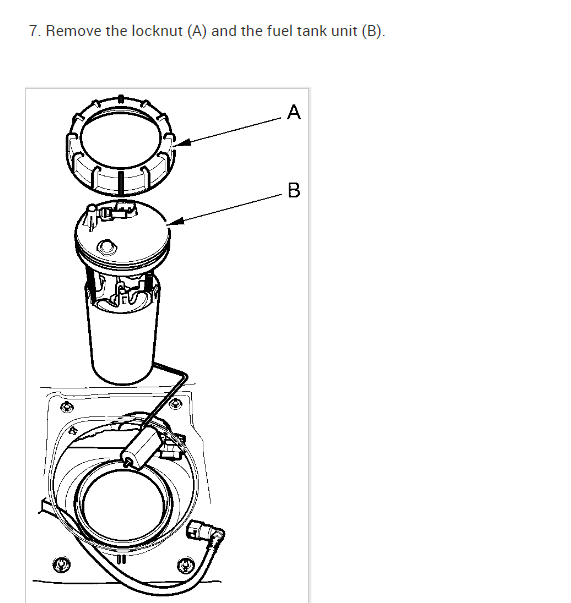 7. Remove the locknut (A) and the fuel tank unit (B).

A

B