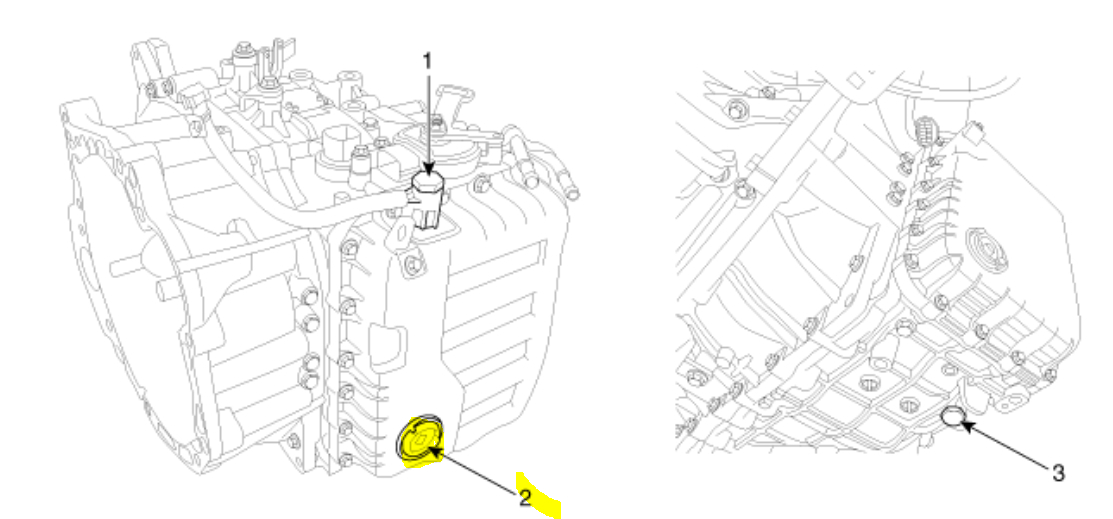 1
2
3