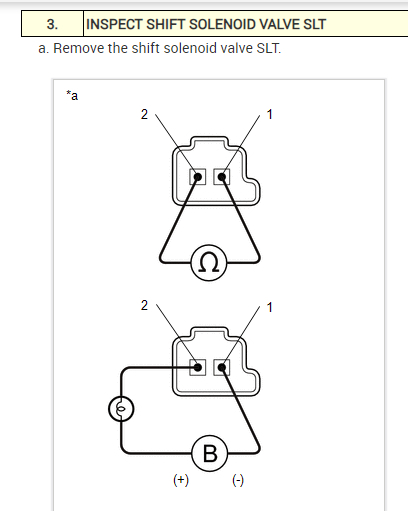 | 3. | INSPECT SHIFT SOLENOID VALVE SLT |
|---|---|

a. Remove the shift solenoid valve SLT.

*a

2
1
Ω

2
1
B
(+)
(-)