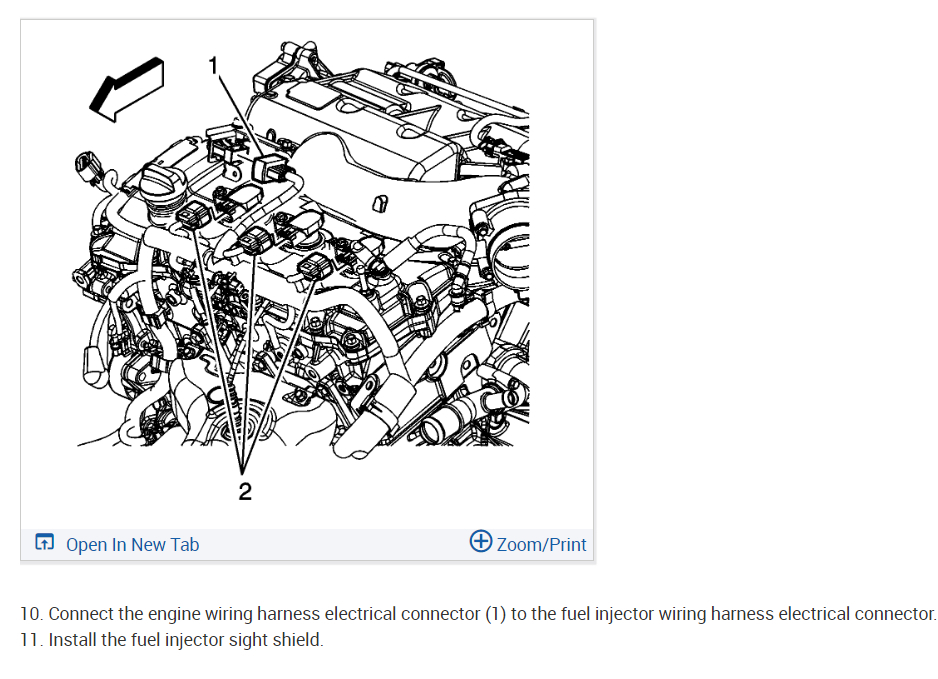 1

2

Open In New Tab

Zoom/Print

10. Connect the engine wiring harness electrical connector (1) to the fuel injector wiring harness electrical connector.
11. Install the fuel injector sight shield.