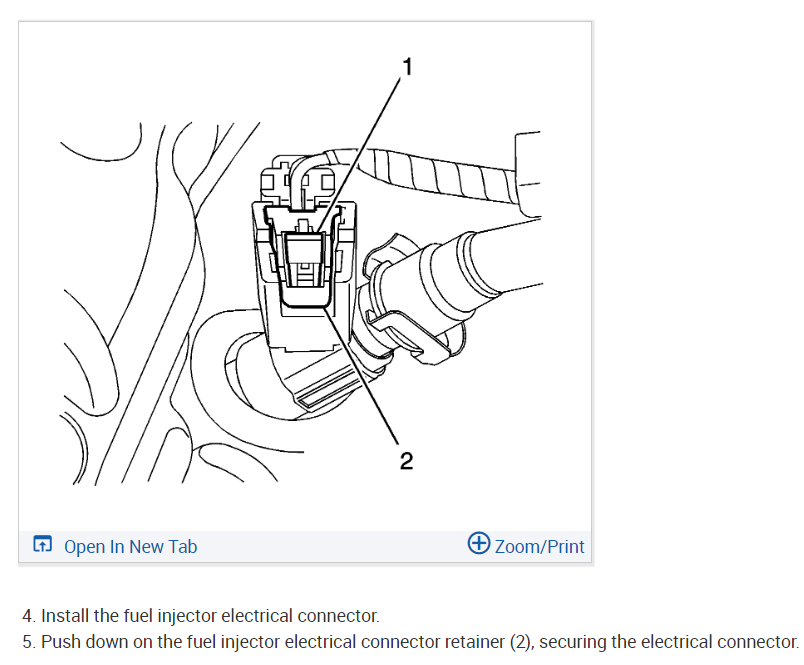 1

2

Open In New Tab

Zoom/Print

4. Install the fuel injector electrical connector.
5. Push down on the fuel injector electrical connector retainer (2), securing the electrical connector.