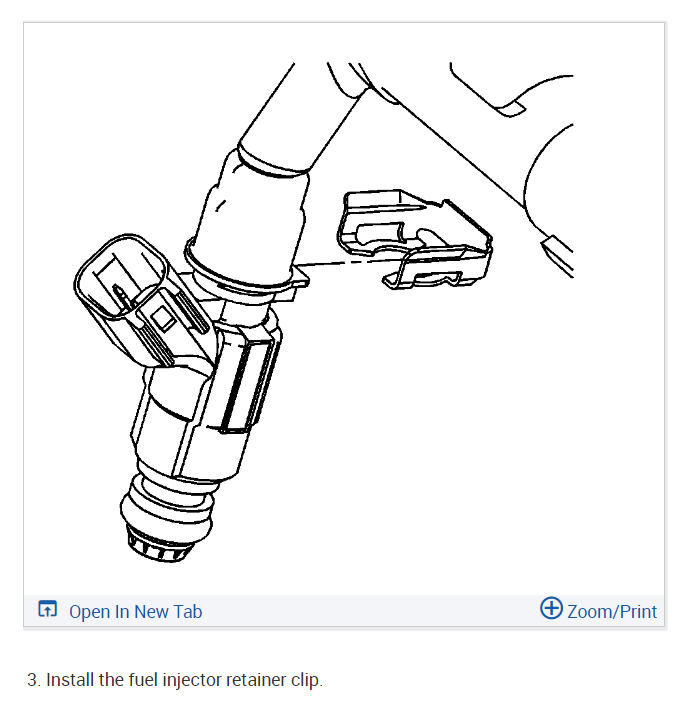 Open In New Tab

Zoom/Print

3. Install the fuel injector retainer clip.