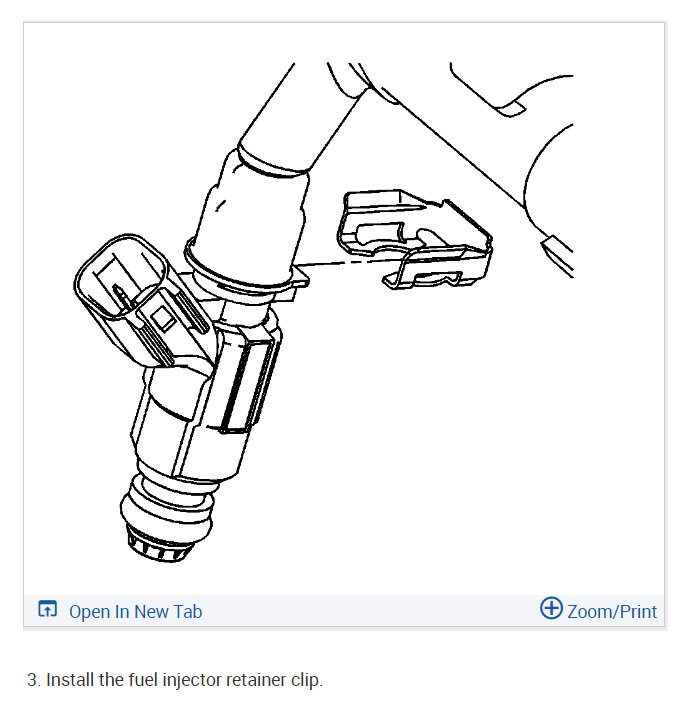 Open In New Tab

Zoom/Print

3. Install the fuel injector retainer clip.