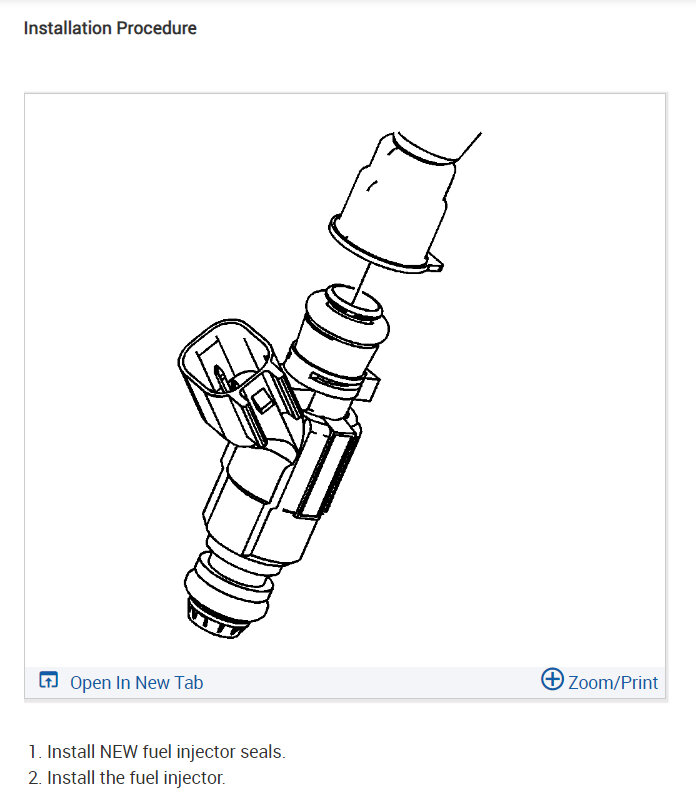 Installation Procedure

Open In New Tab

Zoom/Print

1. Install NEW fuel injector seals.
2. Install the fuel injector.