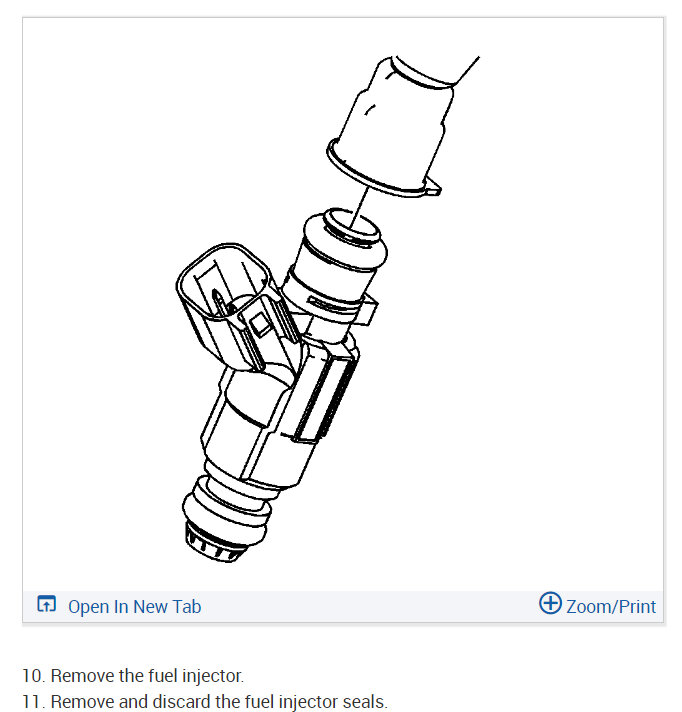 Open In New Tab

Zoom/Print

10. Remove the fuel injector.
11. Remove and discard the fuel injector seals.