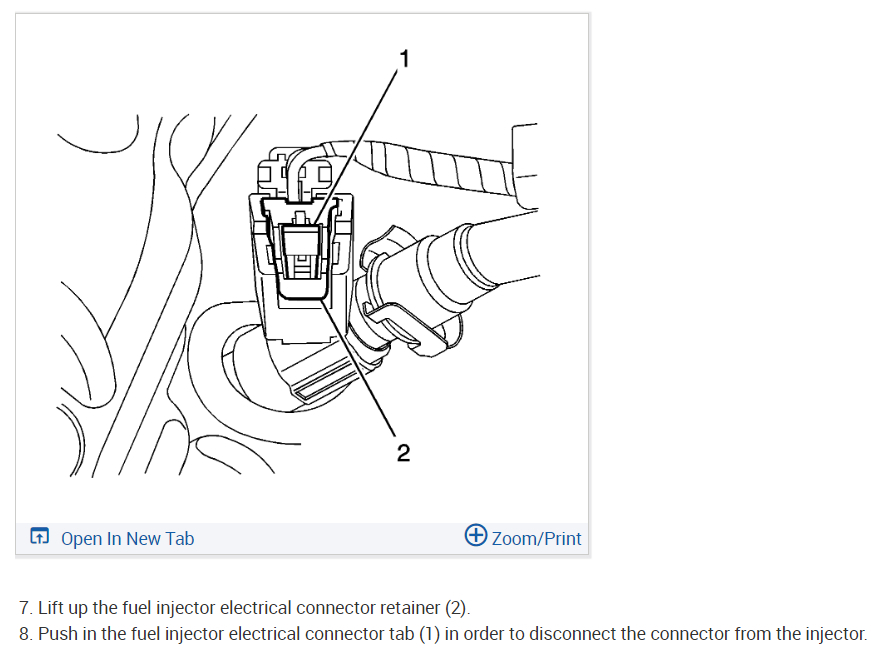 1

2

Open In New Tab

Zoom/Print

7. Lift up the fuel injector electrical connector retainer (2).

8. Push in the fuel injector electrical connector tab (1) in order to disconnect the connector from the injector.