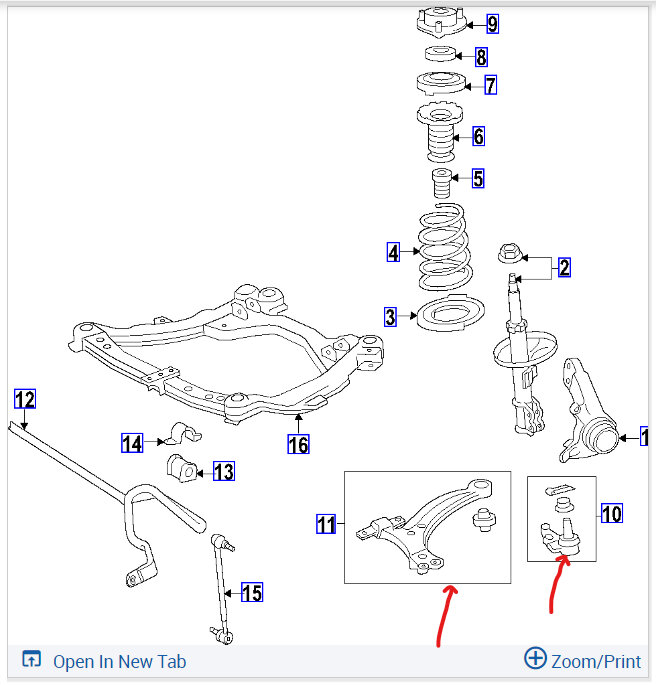 9
8
7
6
5
4
2
3
12
14
16
1
13
11
10
15
Open In New Tab
Zoom/Print